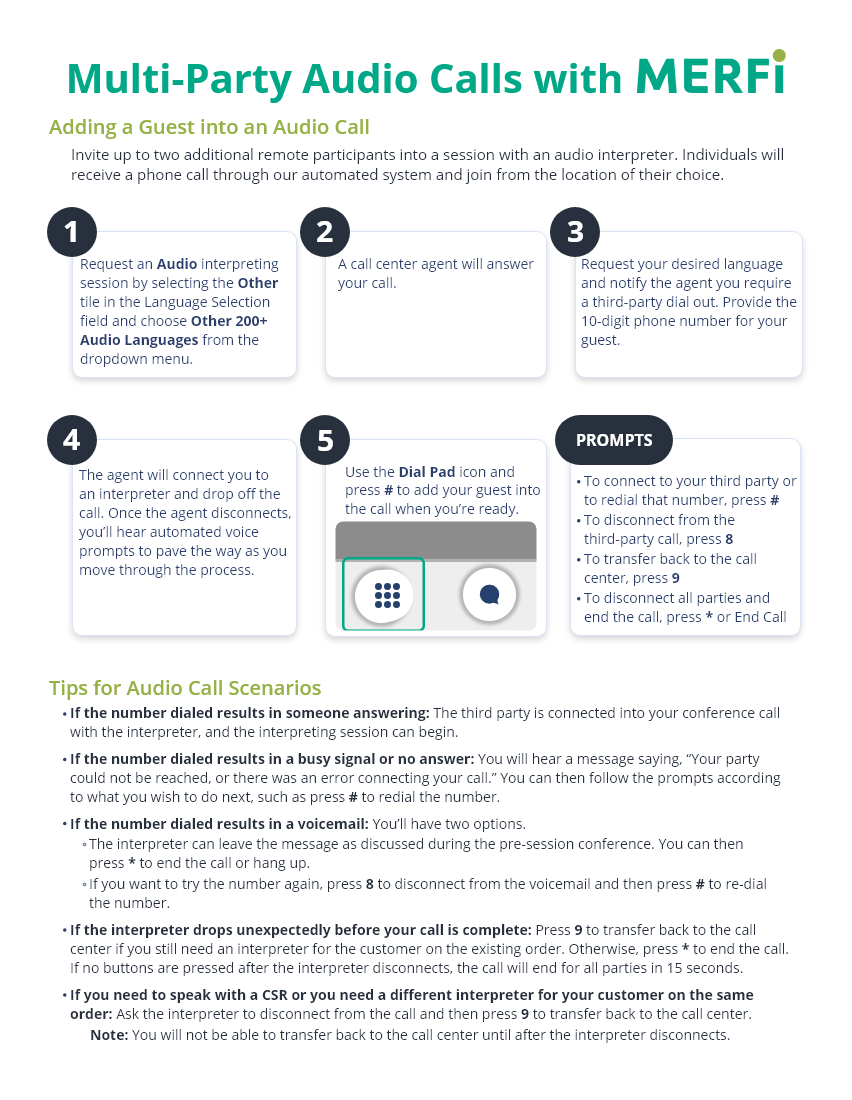 Multi-Party Audio Calls with MERFi

Adding a Guest into an Audio Call

Invite up to two additional remote participants into a session with an audio interpreter. Individuals will receive a phone call through our automated system and join from the location of their choice.

1

Request an Audio interpreting session by selecting the Other tile in the Language Selection field and choose Other 200+ Audio Languages from the dropdown menu.

2

A call center agent will answer your call.

3

Request your desired language and notify the agent you require a third-party dial out. Provide the 10-digit phone number for your guest.

4

The agent will connect you to an interpreter and drop off the call. Once the agent disconnects, you'll hear automated voice prompts to pave the way as you move through the process.

5

Use the Dial Pad icon and press # to add your guest into the call when you're ready.

PROMPTS

• To connect to your third party or to redial that number, press #
• To disconnect from the third-party call, press 8
• To transfer back to the call center, press 9
• To disconnect all parties and end the call, press * or End Call

Tips for Audio Call Scenarios

• If the number dialed results in someone answering: The third party is connected into your conference call with the interpreter, and the interpreting session can begin.

• If the number dialed results in a busy signal or no answer: You will hear a message saying, "Your party could not be reached, or there was an error connecting your call." You can then follow the prompts according to what you wish to do next, such as press # to redial the number.

• If the number dialed results in a voicemail: You'll have two options.
◦ The interpreter can leave the message as discussed during the pre-session conference. You can then press * to end the call or hang up.
◦ If you want to try the number again, press 8 to disconnect from the voicemail and then press # to re-dial the number.

• If the interpreter drops unexpectedly before your call is complete: Press 9 to transfer back to the call center if you still need an interpreter for the customer on the existing order. Otherwise, press * to end the call. If no buttons are pressed after the interpreter disconnects, the call will end for all parties in 15 seconds.

• If you need to speak with a CSR or you need a different interpreter for your customer on the same order: Ask the interpreter to disconnect from the call and then press 9 to transfer back to the call center.
Note: You will not be able to transfer back to the call center until after the interpreter disconnects.